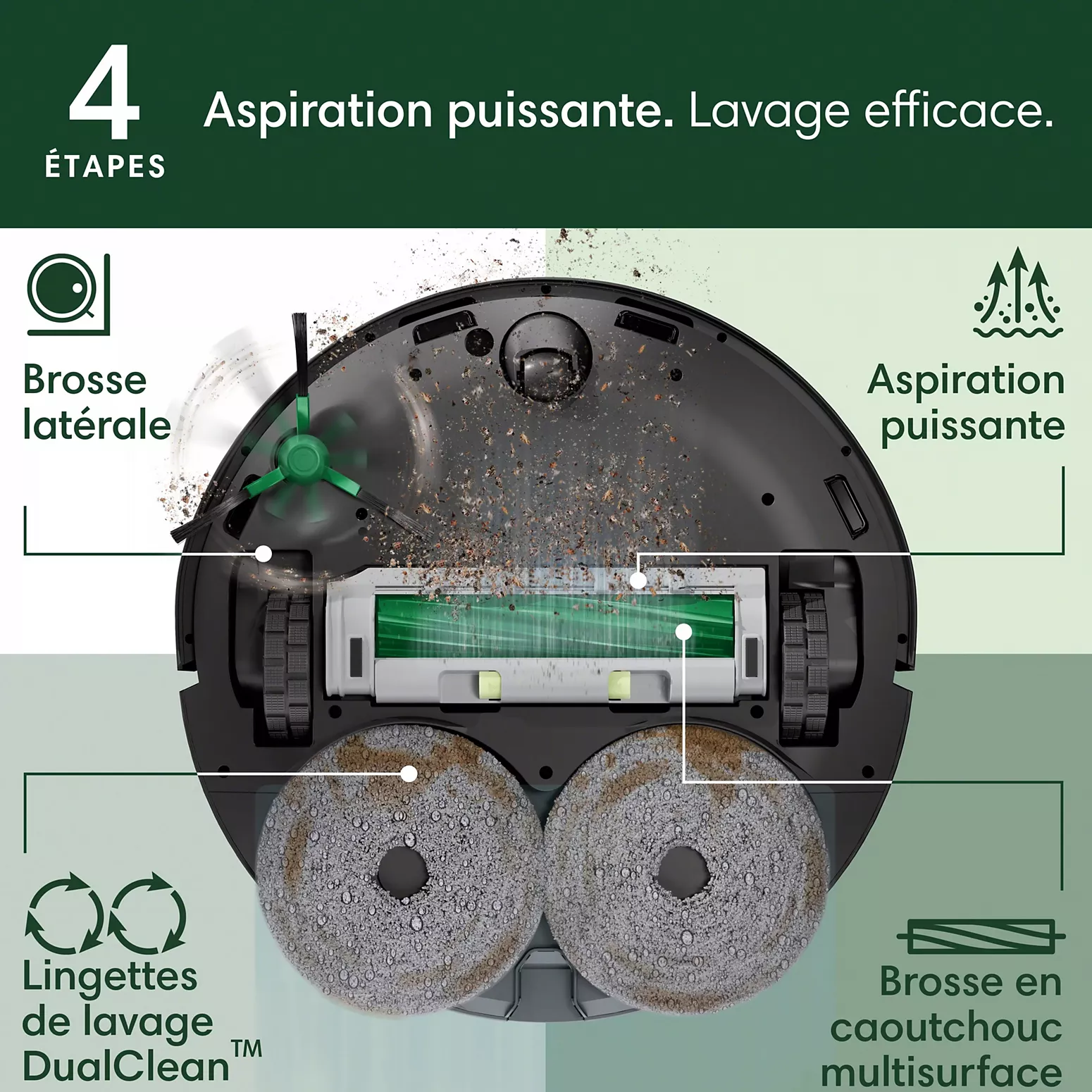 4
ÉTAPES

Aspiration puissante. Lavage efficace.

Brosse latérale

Aspiration puissante

Lingettes de lavage DualClean™

Brosse en caoutchouc multisurface